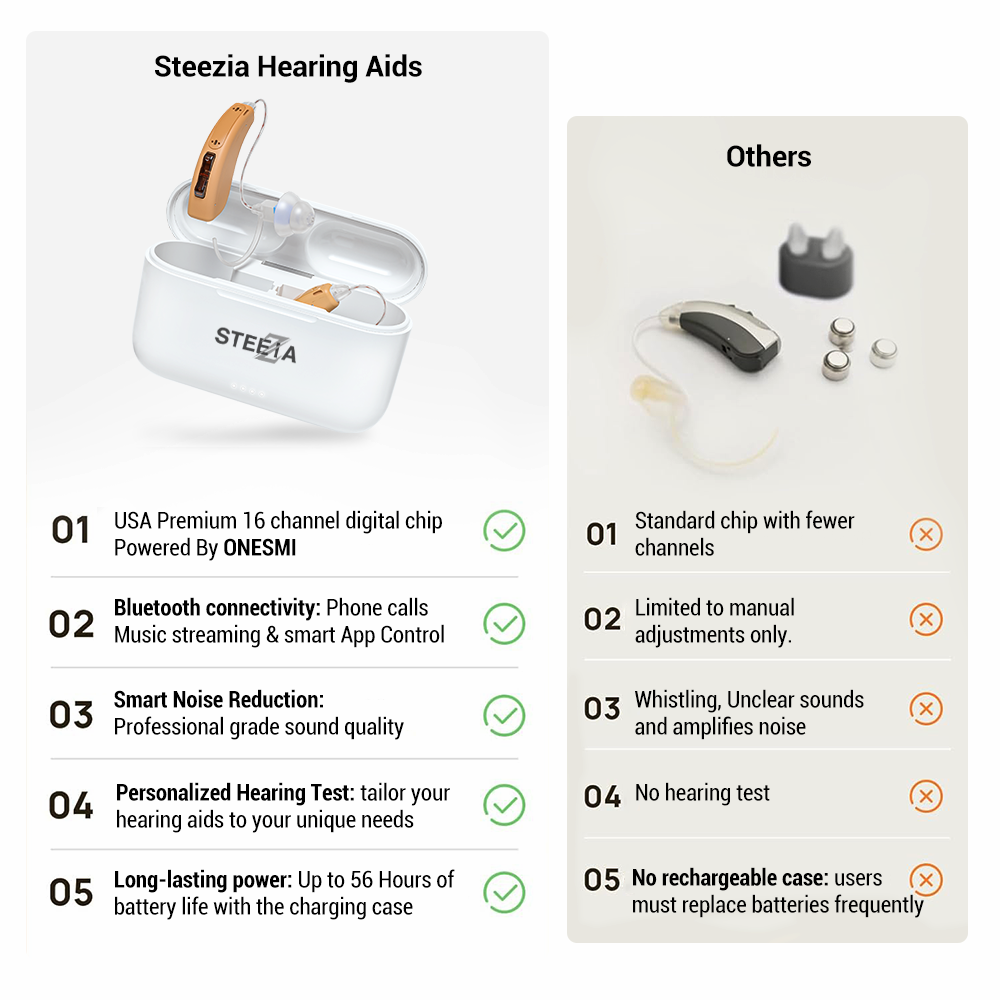 Steezia Hearing Aids

STEEZIA

01 USA Premium 16 channel digital chip Powered By ONESMI

02 Bluetooth connectivity: Phone calls Music streaming & smart App Control

03 Smart Noise Reduction: Professional grade sound quality

04 Personalized Hearing Test: tailor your hearing aids to your unique needs

05 Long-lasting power: Up to 56 Hours of battery life with the charging case

Others

01 Standard chip with fewer channels

02 Limited to manual adjustments only.

03 Whistling, Unclear sounds and amplifies noise

04 No hearing test

05 No rechargeable case: users must replace batteries frequently