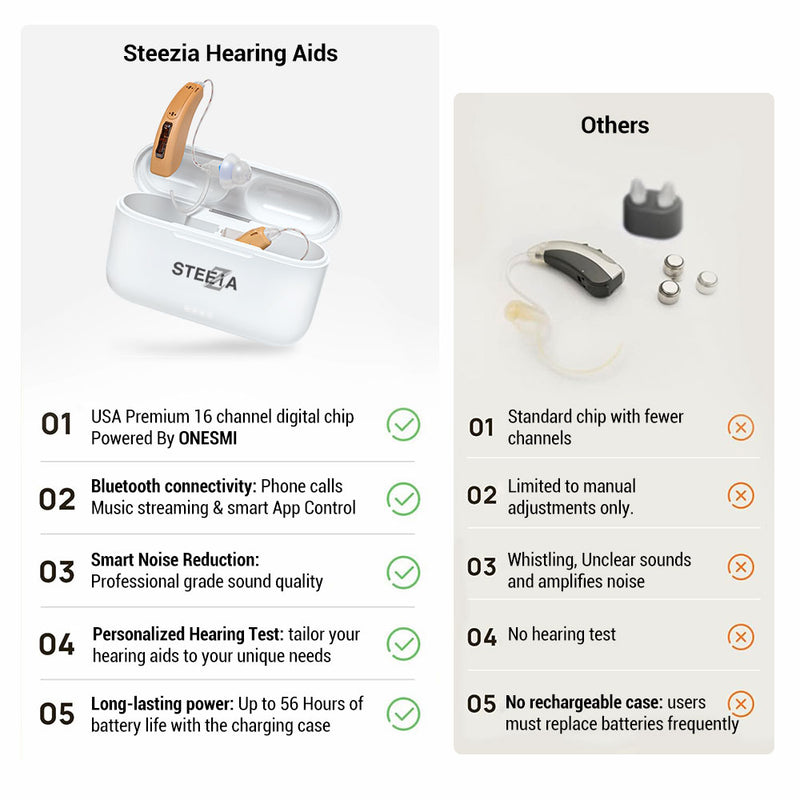 Steezia Hearing Aids

STEEZIA

01 USA Premium 16 channel digital chip Powered By ONESMI

02 Bluetooth connectivity: Phone calls Music streaming & smart App Control

03 Smart Noise Reduction: Professional grade sound quality

04 Personalized Hearing Test: tailor your hearing aids to your unique needs

05 Long-lasting power: Up to 56 Hours of battery life with the charging case

Others

01 Standard chip with fewer channels

02 Limited to manual adjustments only.

03 Whistling, Unclear sounds and amplifies noise

04 No hearing test

05 No rechargeable case: users must replace batteries frequently